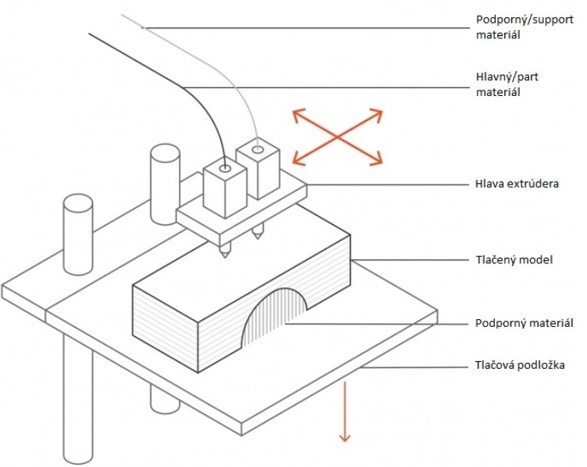 Podporný/support materiál

Hlavný/part materiál

Hlava extrúdera

Tlačený model

Podporný materiál

Tlačová podložka